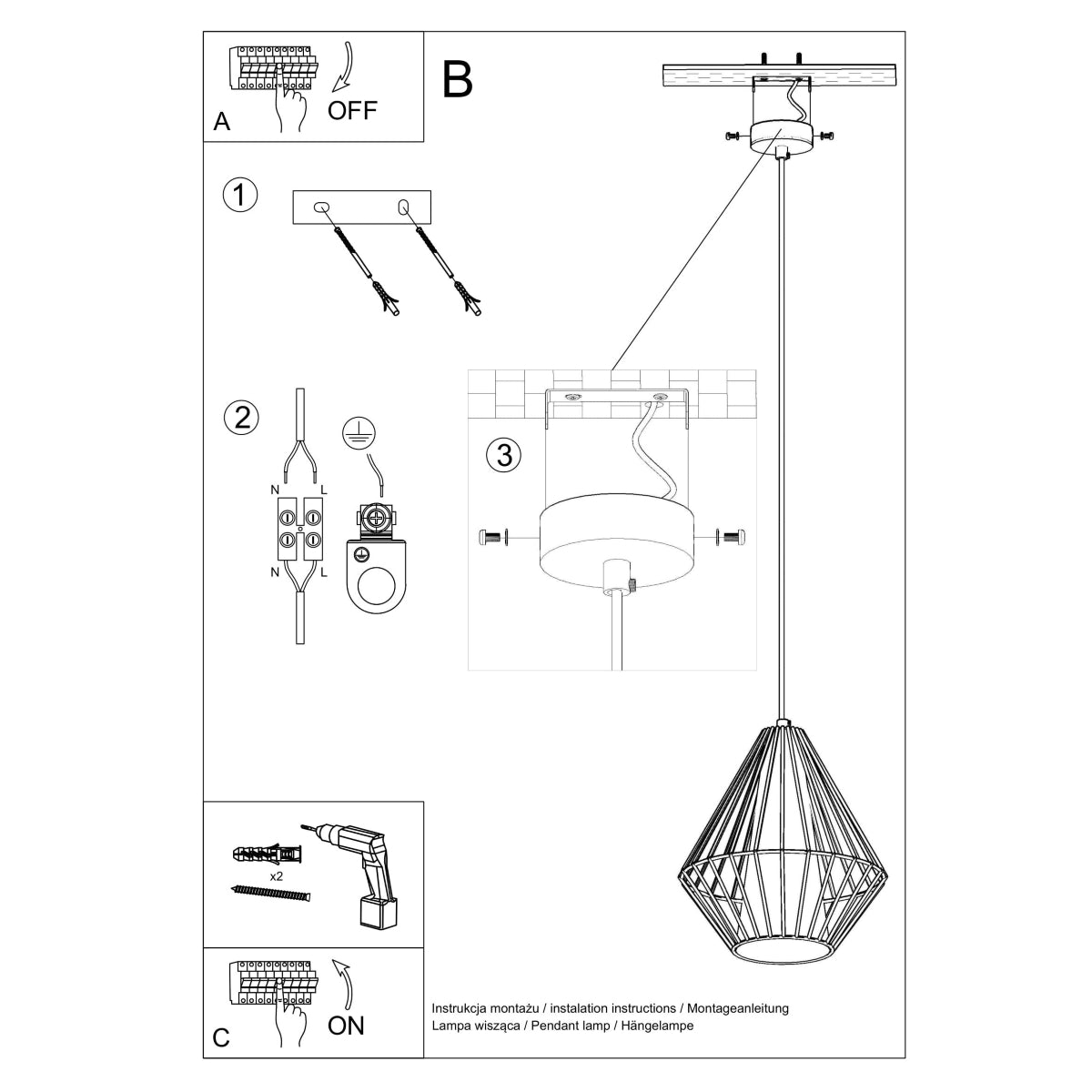 A
OFF

B

1

2

N L

N L

3

x2

C
ON

Instrukcja montażu / instalation instructions / Montageanleitung
Lampa wisząca / Pendant lamp / Hängelampe